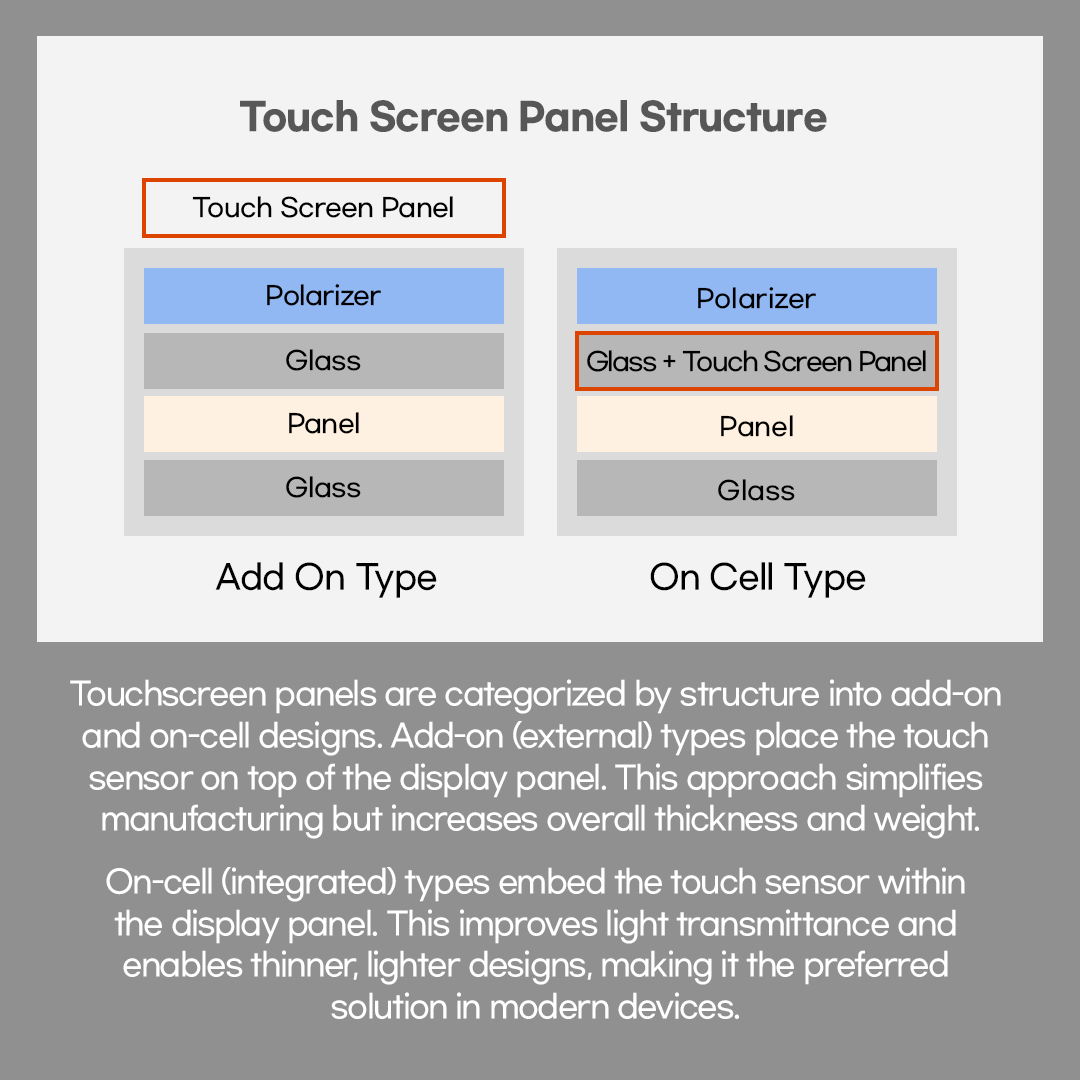 Touch Screen Panel Structure

Touch Screen Panel

Polarizer
Glass
Panel
Glass

Add On Type

Polarizer
Glass + Touch Screen Panel
Panel
Glass

On Cell Type

Touchscreen panels are categorized by structure into add-on and on-cell designs. Add-on (external) types place the touch sensor on top of the display panel. This approach simplifies manufacturing but increases overall thickness and weight.

On-cell (integrated) types embed the touch sensor within the display panel. This improves light transmittance and enables thinner, lighter designs, making it the preferred solution in modern devices.