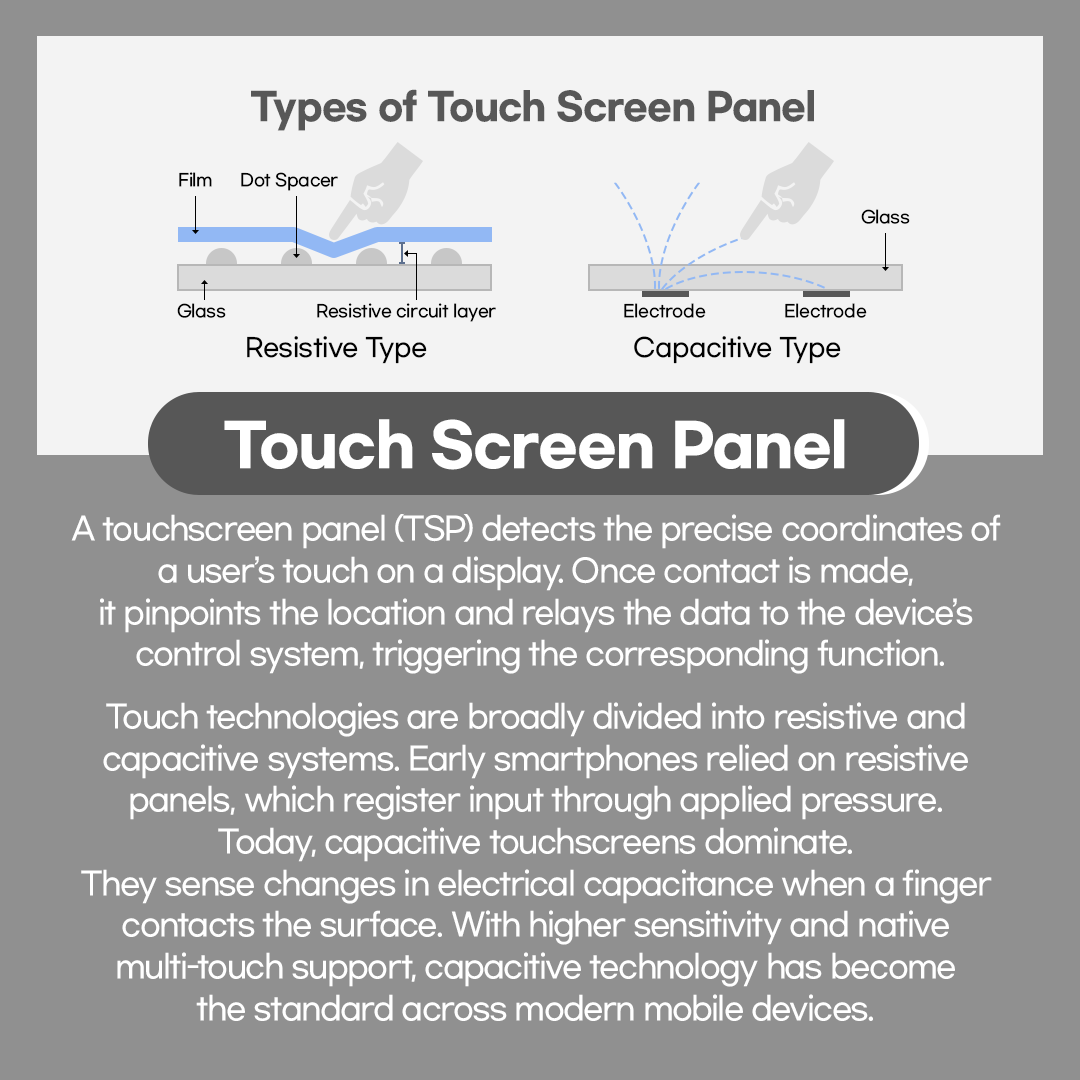 Types of Touch Screen Panel

Film
Dot Spacer
Glass
Resistive circuit layer
Resistive Type

Glass
Electrode
Electrode
Capacitive Type

Touch Screen Panel

A touchscreen panel (TSP) detects the precise coordinates of a user's touch on a display. Once contact is made, it pinpoints the location and relays the data to the device's control system, triggering the corresponding function.

Touch technologies are broadly divided into resistive and capacitive systems. Early smartphones relied on resistive panels, which register input through applied pressure. Today, capacitive touchscreens dominate. They sense changes in electrical capacitance when a finger contacts the surface. With higher sensitivity and native multi-touch support, capacitive technology has become the standard across modern mobile devices.